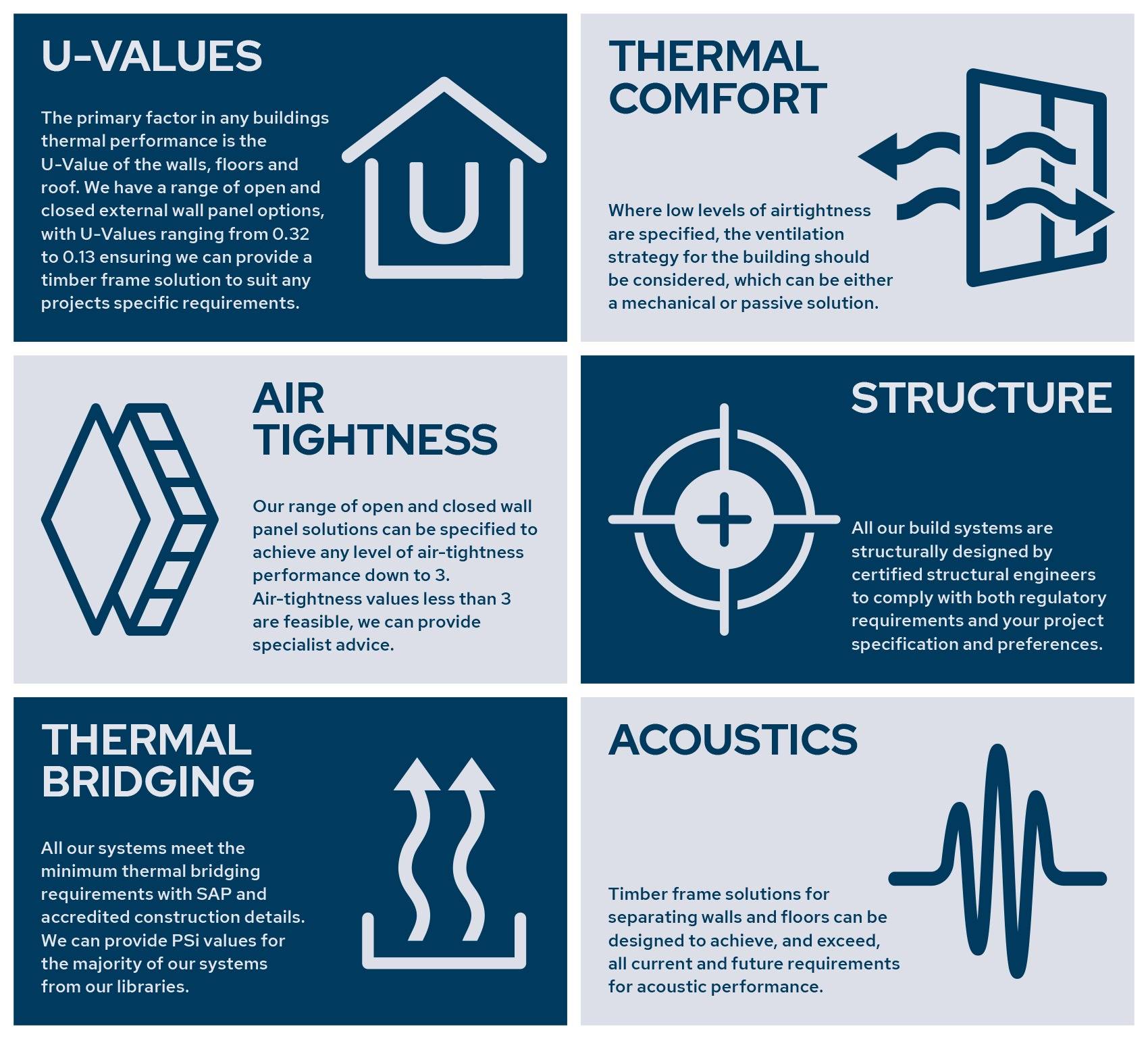 U-VALUES

The primary factor in any buildings thermal performance is the U-Value of the walls, floors and roof. We have a range of open and closed external wall panel options, with U-Values ranging from 0.32 to 0.13 ensuring we can provide a timber frame solution to suit any projects specific requirements.

U

THERMAL COMFORT

Where low levels of airtightness are specified, the ventilation strategy for the building should be considered, which can be either a mechanical or passive solution.

AIR TIGHTNESS

Our range of open and closed wall panel solutions can be specified to achieve any level of air-tightness performance down to 3. Air-tightness values less than 3 are feasible, we can provide specialist advice.

STRUCTURE

All our build systems are structurally designed by certified structural engineers to comply with both regulatory requirements and your project specification and preferences.

THERMAL BRIDGING

All our systems meet the minimum thermal bridging requirements with SAP and accredited construction details. We can provide PSi values for the majority of our systems from our libraries.

ACOUSTICS

Timber frame solutions for separating walls and floors can be designed to achieve, and exceed, all current and future requirements for acoustic performance.